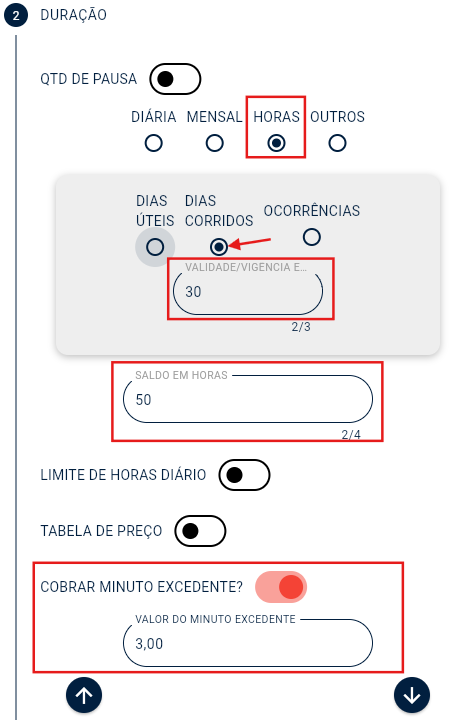 2 DURAÇÃO

QTD DE PAUSA

DIÁRIA MENSAL HORAS OUTROS

DIAS ÚTEIS DIAS CORRIDOS OCORRÊNCIAS

VALIDADE/VIGENCIA E...
30
2/3

SALDO EM HORAS
50
2/4

LIMITE DE HORAS DIÁRIO

TABELA DE PREÇO

COBRAR MINUTO EXCEDENTE?

VALOR DO MINUTO EXCEDENTE
3,00